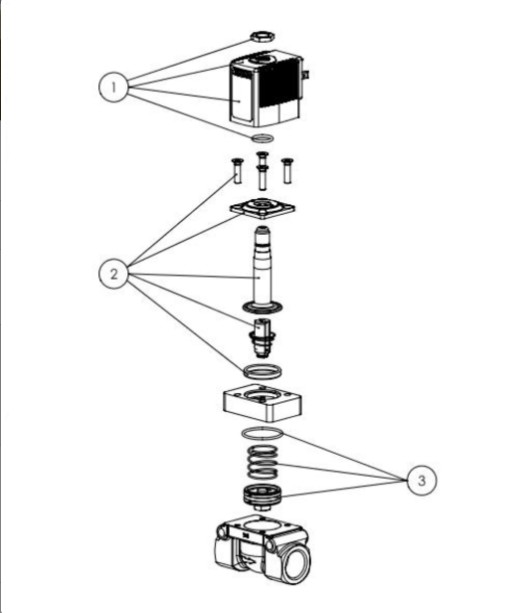 1

2

3