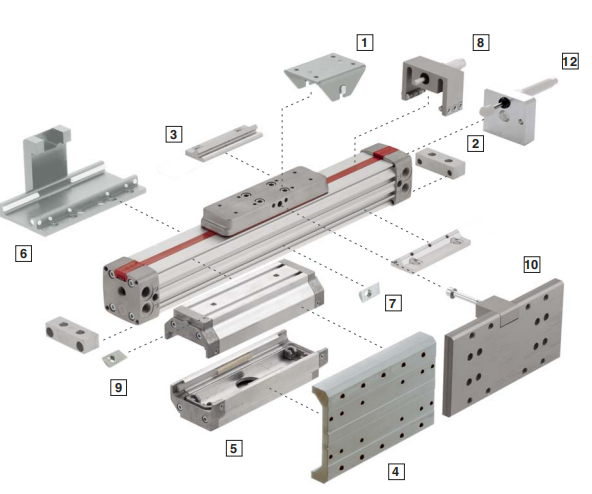 1
8
12
3
2
6
10
7
9
5
4