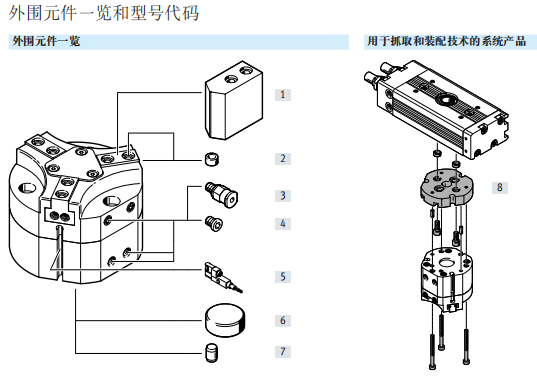 外围元件一览和型号代码

外围元件一览

1
2
3
4
5
6
7

用于抓取和装配技术的系统产品

8