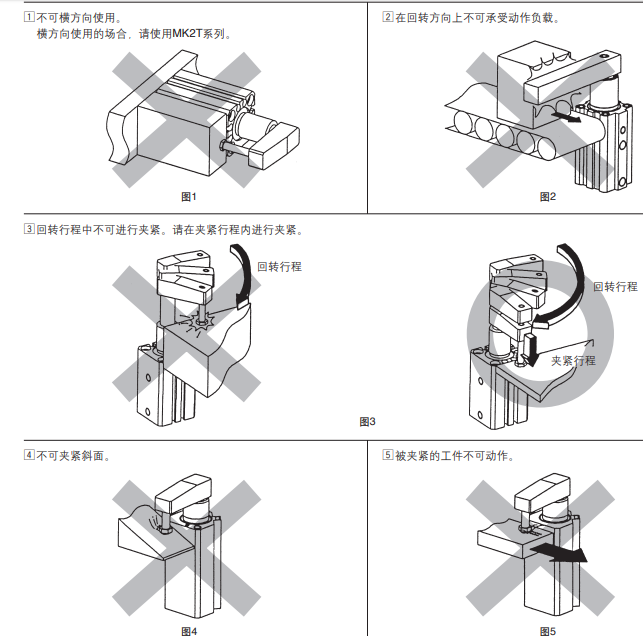 1 不可横方向使用。
横方向使用的场合，请使用MK2T系列。

图1

2 在回转方向上不可承受动作负载。

图2

3 回转行程中不可进行夹紧。请在夹紧行程内进行夹紧。

回转行程

回转行程

夹紧行程

图3

4 不可夹紧斜面。

图4

5 被夹紧的工件不可动作。

图5