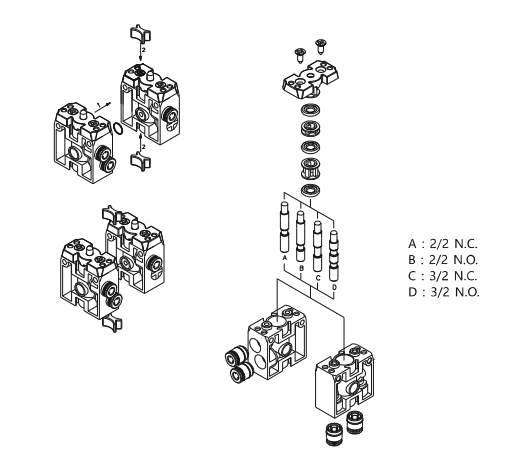 2
1
2
A
B
C
D
A : 2/2 N.C.
B : 2/2 N.O.
C : 3/2 N.C.
D : 3/2 N.O.