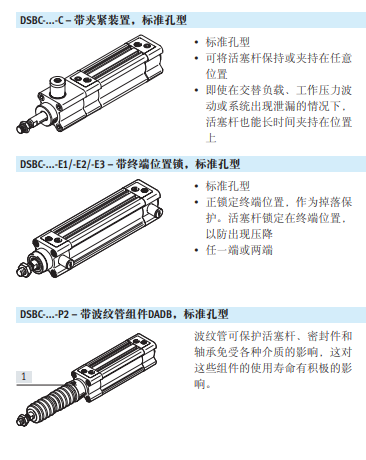 DSBC-...-C – 带夹紧装置，标准孔型

• 标准孔型
• 可将活塞杆保持或夹持在任意位置
• 即使在交替负载、工作压力波动或系统出现泄漏的情况下，活塞杆也能长时间夹持在位置上

DSBC-...-E1/-E2/-E3 – 带终端位置锁，标准孔型

• 标准孔型
• 正锁定终端位置，作为掉落保护。活塞杆锁定在终端位置，以防出现压降
• 任一端或两端

DSBC-...-P2 – 带波纹管组件DADB，标准孔型

1

波纹管可保护活塞杆、密封件和轴承免受各种介质的影响，这对这些组件的使用寿命有积极的影响。