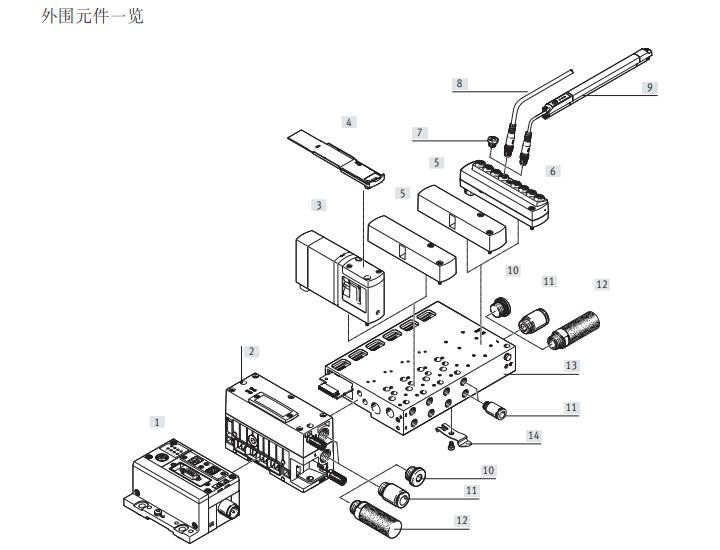 外围元件一览

8
9
4
7
5
6
5
3
10
11
12
2
13
11
1
14
10
11
12