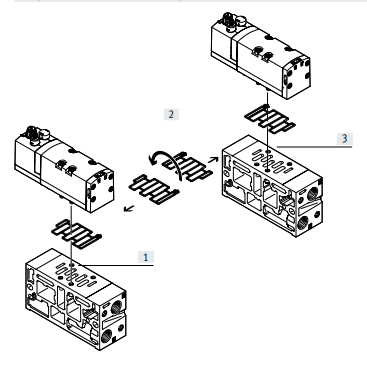 2
3
1