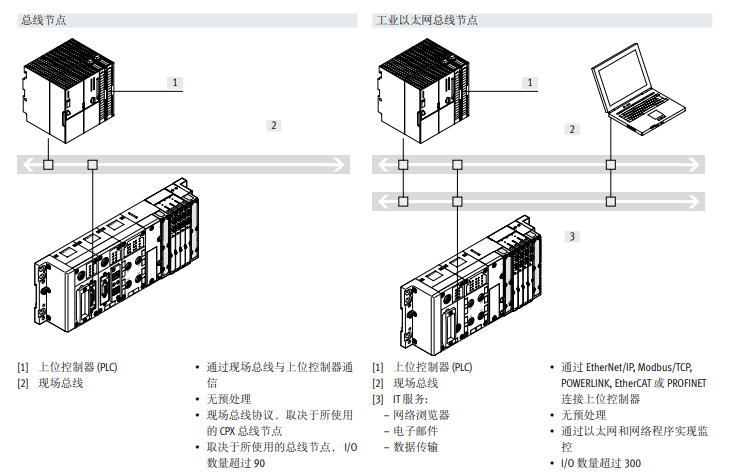 总线节点

1

2

[1] 上位控制器 (PLC)
[2] 现场总线

• 通过现场总线与上位控制器通信
• 无预处理
• 现场总线协议．取决于所使用的 CPX 总线节点
• 取决于所使用的总线节点． I/O 数量超过 90

工业以太网总线节点

1

2

3

[1] 上位控制器 (PLC)
[2] 现场总线
[3] IT 服务：
– 网络浏览器
– 电子邮件
– 数据传输

• 通过 EtherNet/IP, Modbus/TCP, POWERLINK, EtherCAT 或 PROFINET 连接上位控制器
• 无预处理
• 通过以太网和网络程序实现监控
• I/O 数量超过 300