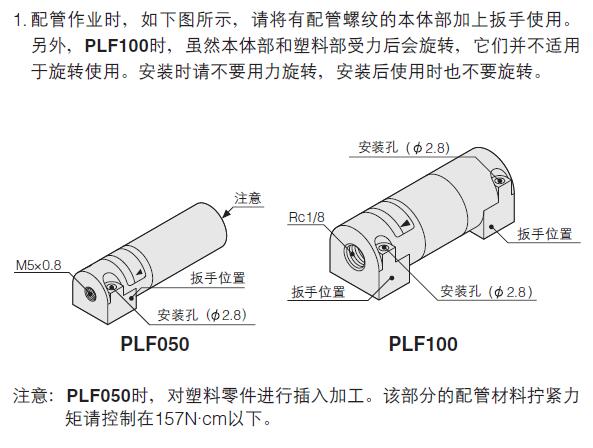 1. 配管作业时，如下图所示，请将有配管螺纹的本体部加上扳手使用。另外，PLF100时，虽然本体部和塑料部受力后会旋转，它们并不适用于旋转使用。安装时请不要用力旋转，安装后使用时也不要旋转。

注意

M5×0.8

扳手位置

安装孔（$\phi$2.8）

PLF050

安装孔（$\phi$2.8）

Rc1/8

扳手位置

扳手位置

安装孔（$\phi$2.8）

PLF100

注意：PLF050时，对塑料零件进行插入加工。该部分的配管材料拧紧力矩请控制在157N·cm以下。