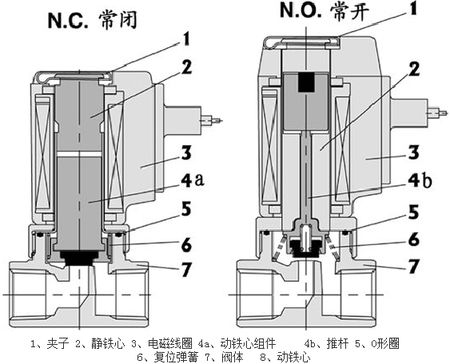 N.C. 常闭

1

2

3

4a

5

6

7

N.O. 常开

1

2

3

4b

5

6

7

1、夹子 2、静铁心 3、电磁线圈 4a、动铁心组件 4b、推杆 5、O形圈 6、复位弹簧 7、阀体 8、动铁心