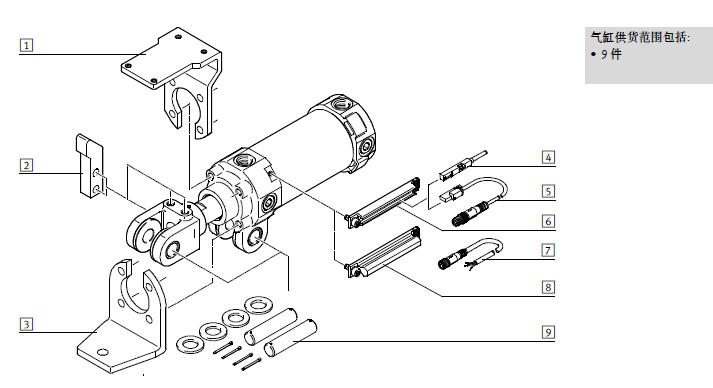 1

2

3

4

5

6

7

8

9

气缸供货范围包括:
• 9 件