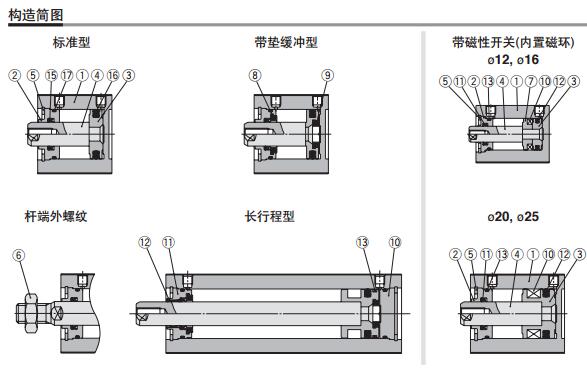 构造简图

标准型

② ⑤ ⑮ ⑰ ① ④ ⑯ ③

带垫缓冲型

⑧ ⑨

带磁性开关(内置磁环)
ø12, ø16

⑤ ⑪ ② ⑬ ④ ① ⑦ ⑩ ⑫ ③

杆端外螺纹

⑥

长行程型

⑫ ⑪ ⑬ ⑩

ø20, ø25

② ⑤ ⑪ ⑬ ④ ① ⑩ ⑫ ③