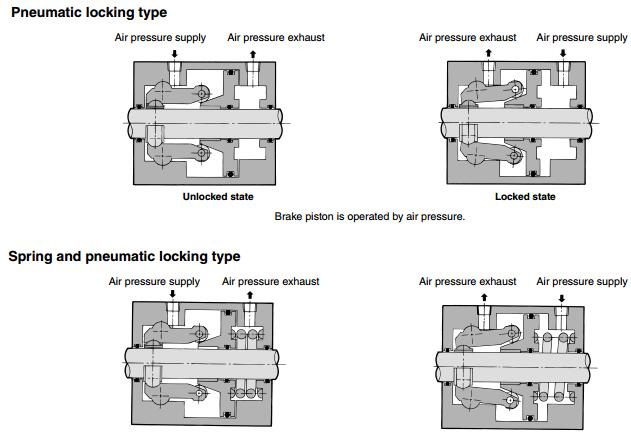 Pneumatic locking type

Air pressure supply

Air pressure exhaust

Air pressure exhaust

Air pressure supply

Unlocked state

Locked state

Brake piston is operated by air pressure.

Spring and pneumatic locking type

Air pressure supply

Air pressure exhaust

Air pressure exhaust

Air pressure supply