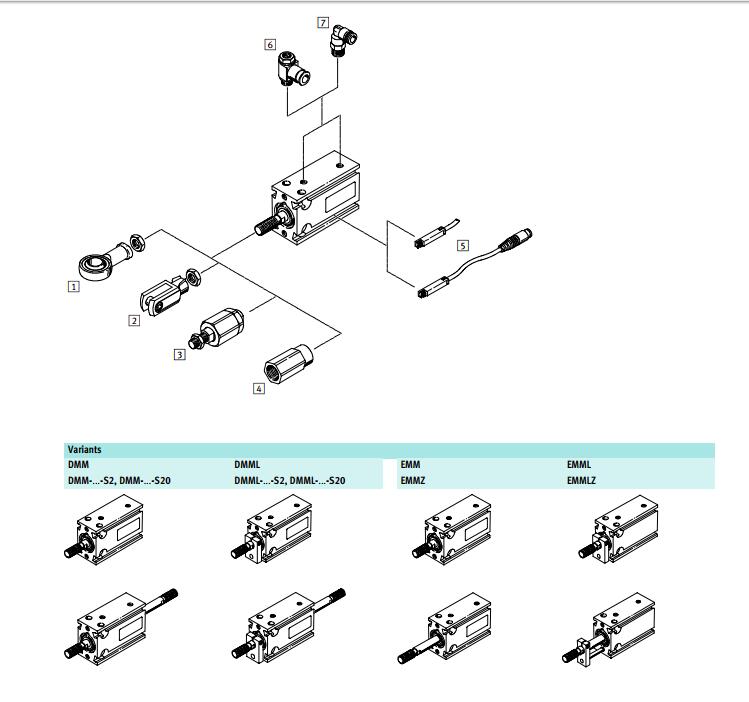 7

6

5

1

2

3

4

Variants

| DMM | DMML | EMM | EMML |
|---|---|---|---|
| DMM-...-S2, DMM-...-S20 | DMML-...-S2, DMML-...-S20 | EMMZ | EMMLZ |