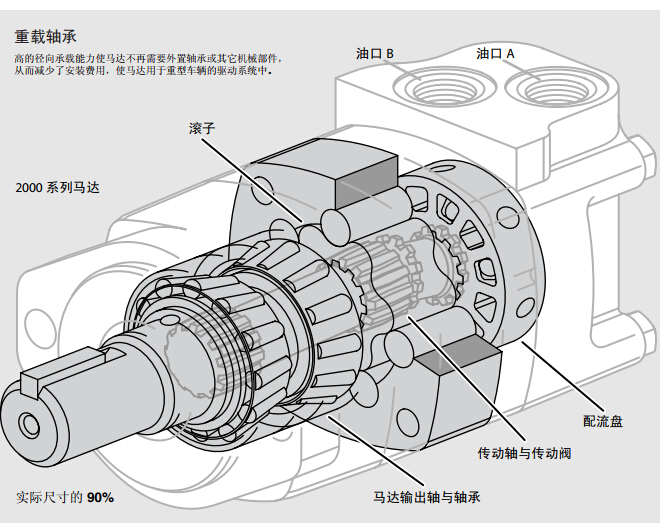 重载轴承

高的径向承载能力使马达不再需要外置轴承或其它机械部件，从而减少了安装费用，使马达用于重型车辆的驱动系统中。

油口 B

油口 A

滚子

2000 系列马达

配流盘

传动轴与传动阀

马达输出轴与轴承

实际尺寸的 90%