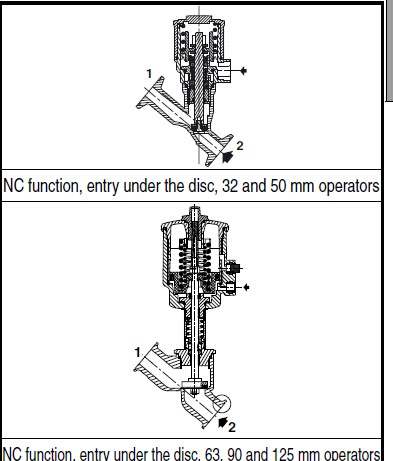 1

2

NC function, entry under the disc, 32 and 50 mm operators

1

2

NC function, entry under the disc, 63, 90 and 125 mm operators