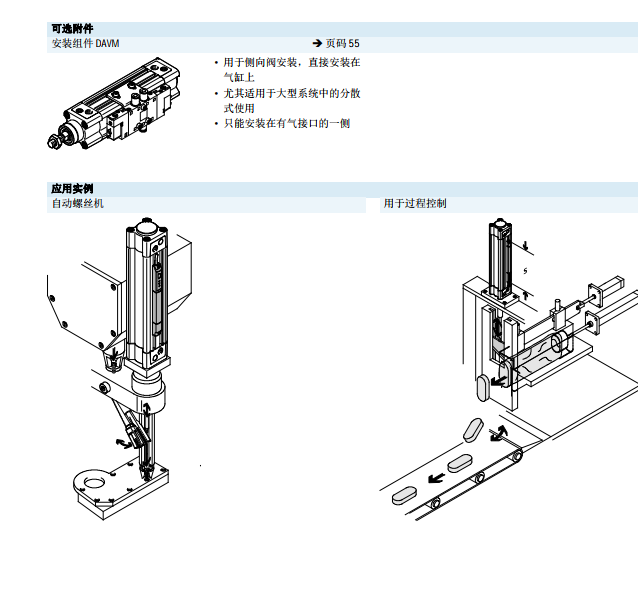 可选附件

安装组件 DAVM ➔ 页码 55

• 用于侧向阀安装，直接安装在气缸上
• 尤其适用于大型系统中的分散式使用
• 只能安装在有气接口的一侧

应用实例

自动螺丝机

用于过程控制

s