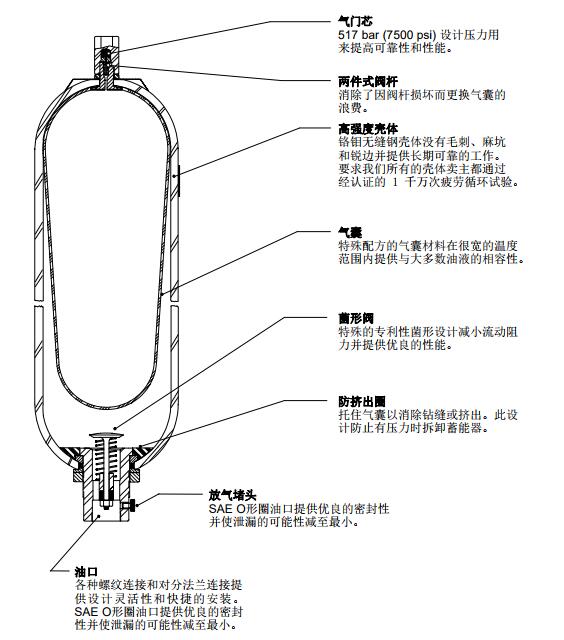 气门芯
517 bar (7500 psi) 设计压力用来提高可靠性和性能。

两件式阀杆
消除了因阀杆损坏而更换气囊的浪费。

高强度壳体
铬钼无缝钢壳体没有毛刺、麻坑和锐边并提供长期可靠的工作。要求我们所有的壳体卖主都通过经认证的 1 千万次疲劳循环试验。

气囊
特殊配方的气囊材料在很宽的温度范围内提供与大多数油液的相容性。

菌形阀
特殊的专利性菌形设计减小流动阻力并提供优良的性能。

防挤出圈
托住气囊以消除钻缝或挤出。此设计防止有压力时拆卸蓄能器。

放气堵头
SAE O形圈油口提供优良的密封性并使泄漏的可能性减至最小。

油口
各种螺纹连接和对分法兰连接提供设计灵活性和快捷的安装。SAE O形圈油口提供优良的密封性并使泄漏的可能性减至最小。