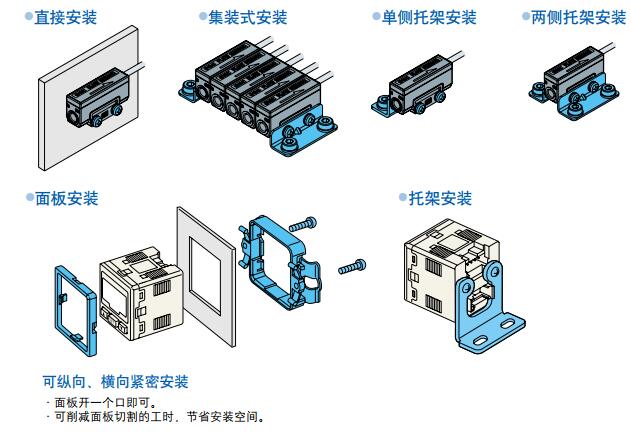 ●直接安装

●集装式安装

●单侧托架安装

●两侧托架安装

●面板安装

●托架安装

可纵向、横向紧密安装

· 面板开一个口即可。
· 可削减面板切割的工时，节省安装空间。