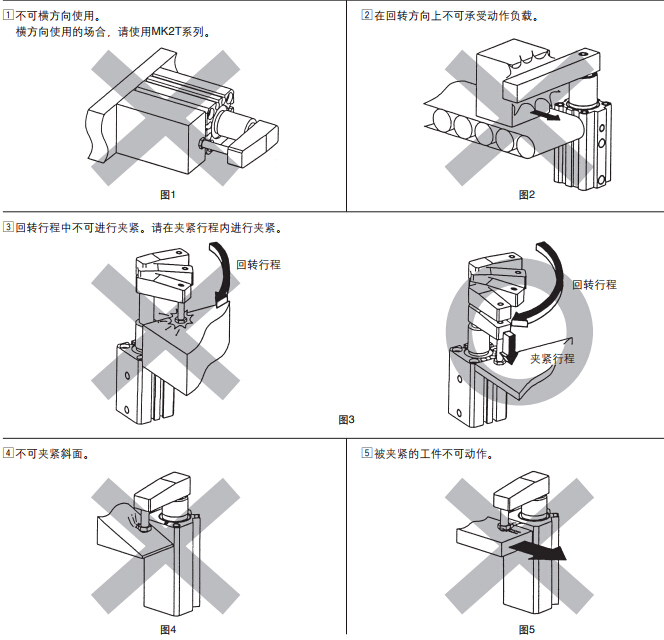 1 不可横方向使用。
横方向使用的场合，请使用MK2T系列。

图1

2 在回转方向上不可承受动作负载。

图2

3 回转行程中不可进行夹紧。请在夹紧行程内进行夹紧。

回转行程

回转行程

夹紧行程

图3

4 不可夹紧斜面。

图4

5 被夹紧的工件不可动作。

图5