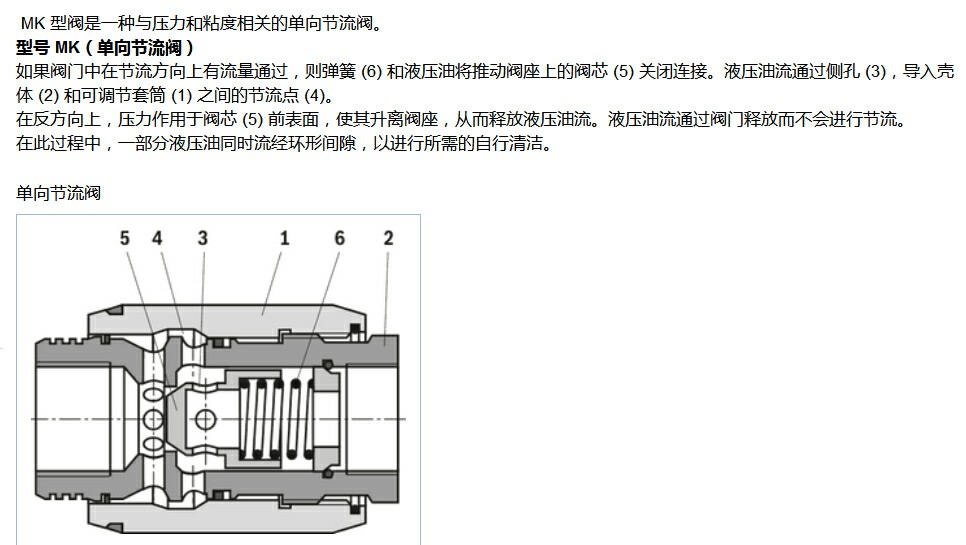 MK 型阀是一种与压力和粘度相关的单向节流阀。

型号 MK（单向节流阀）

如果阀门中在节流方向上有流量通过，则弹簧 (6) 和液压油将推动阀座上的阀芯 (5) 关闭连接。液压油流通过侧孔 (3)，导入壳体 (2) 和可调节套筒 (1) 之间的节流点 (4)。

在反方向上，压力作用于阀芯 (5) 前表面，使其升离阀座，从而释放液压油流。液压油流通过阀门释放而不会进行节流。

在此过程中，一部分液压油同时流经环形间隙，以进行所需的自行清洁。

单向节流阀

5 4 3 1 6 2