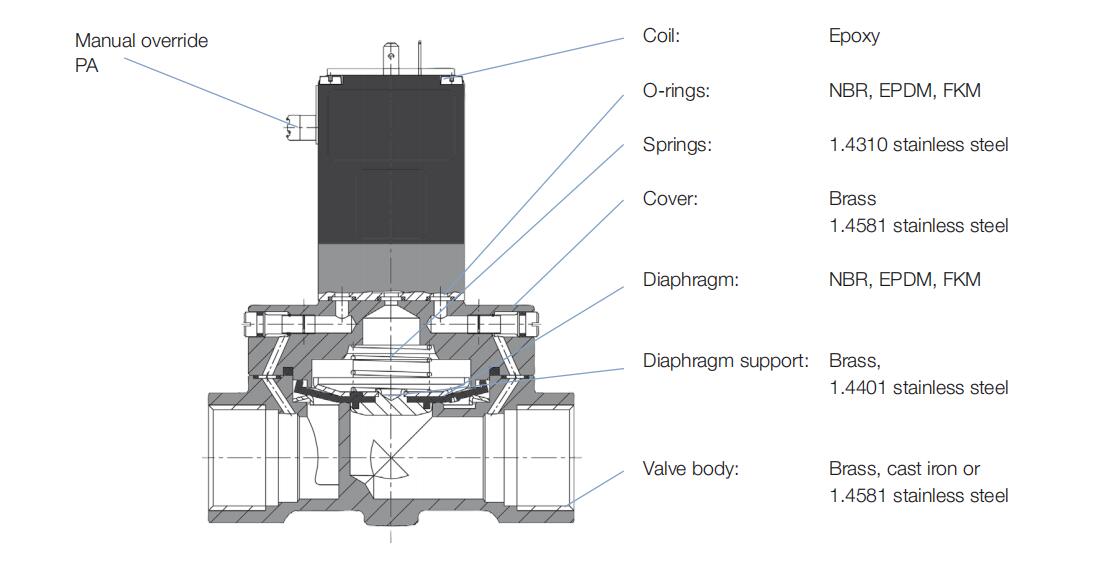 Manual override
PA

Coil: Epoxy

O-rings: NBR, EPDM, FKM

Springs: 1.4310 stainless steel

Cover: Brass
1.4581 stainless steel

Diaphragm: NBR, EPDM, FKM

Diaphragm support: Brass,
1.4401 stainless steel

Valve body: Brass, cast iron or
1.4581 stainless steel