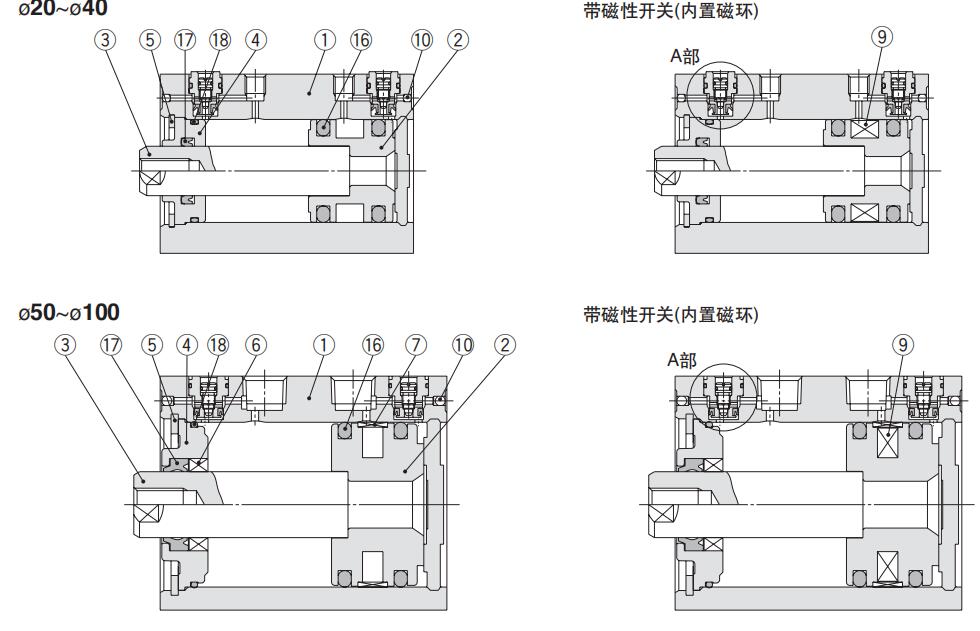 ø20~ø40

③ ⑤ ⑰ ⑱ ④ ① ⑯ ⑩ ②

带磁性开关(内置磁环)

A部 ⑨

ø50~ø100

③ ⑰ ⑤ ④ ⑱ ⑥ ① ⑯ ⑦ ⑩ ②

带磁性开关(内置磁环)

A部 ⑨