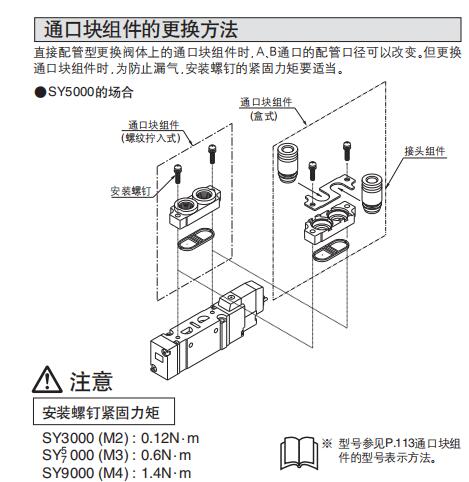 通口块组件的更换方法

直接配管型更换阀体上的通口块组件时，A、B通口的配管口径可以改变。但更换通口块组件时，为防止漏气，安装螺钉的紧固力矩要适当。

●SY5000的场合

通口块组件
(螺纹拧入式)

通口块组件
(盒式)

接头组件

安装螺钉

注意

安装螺钉紧固力矩

SY3000 (M2) : 0.12N·m
SY$^5_7$000 (M3) : 0.6N·m
SY9000 (M4) : 1.4N·m

※ 型号参见P.113通口块组件的型号表示方法。