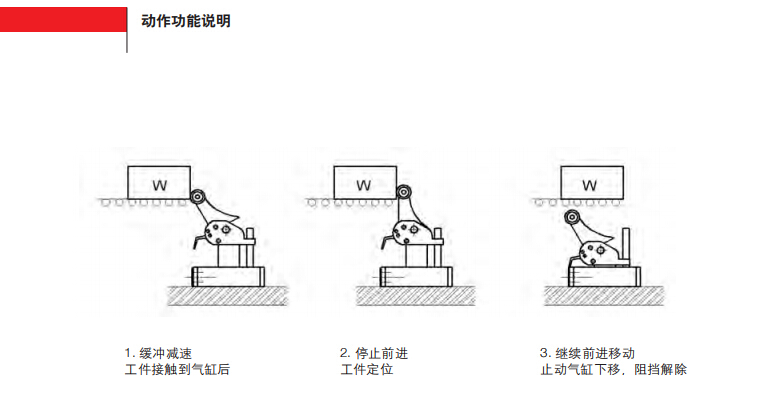 动作功能说明

W

W

W

1. 缓冲减速
工件接触到气缸后

2. 停止前进
工件定位

3. 继续前进移动
止动气缸下移，阻挡解除