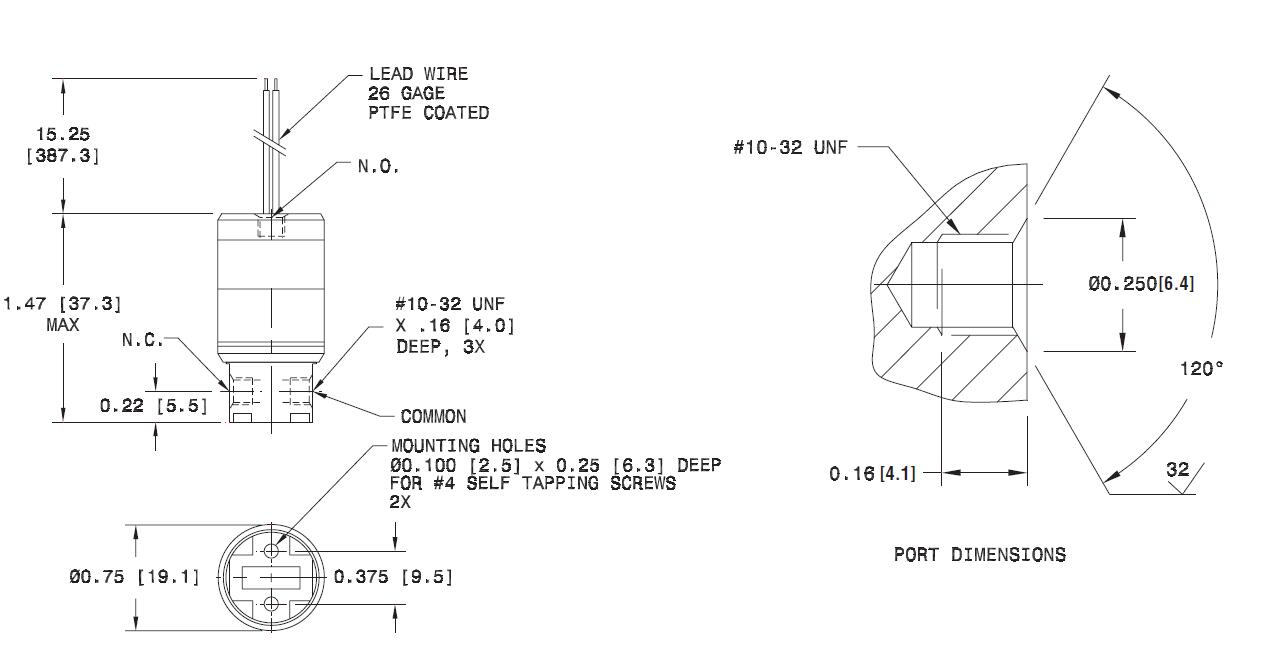 LEAD WIRE
26 GAGE
PTFE COATED

15.25
[387.3]

N.O.

1.47 [37.3]
MAX

#10-32 UNF
X .16 [4.0]
DEEP, 3X

N.C.

0.22 [5.5]

COMMON

MOUNTING HOLES
Ø0.100 [2.5] x 0.25 [6.3] DEEP
FOR #4 SELF TAPPING SCREWS
2X

Ø0.75 [19.1]

0.375 [9.5]

#10-32 UNF

Ø0.250[6.4]

120°

0.16 [4.1]

32

PORT DIMENSIONS